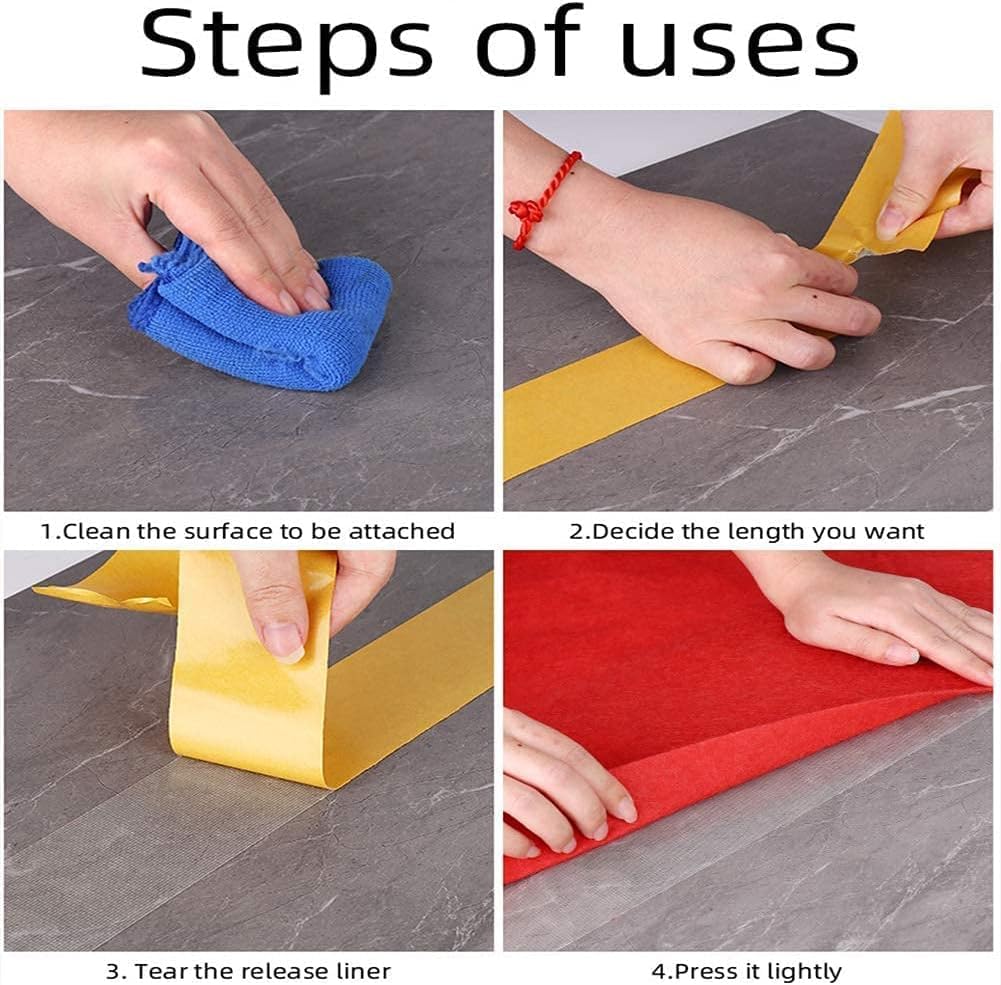 Steps of uses

1.Clean the surface to be attached

2.Decide the length you want

3. Tear the release liner

4.Press it lightly