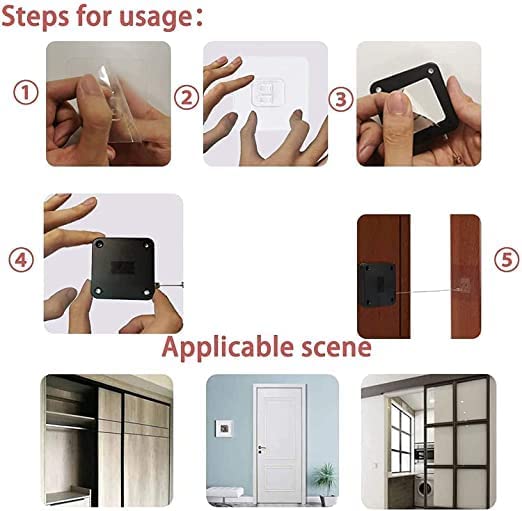 Steps for usage:

①

②

③

④

⑤

Applicable scene